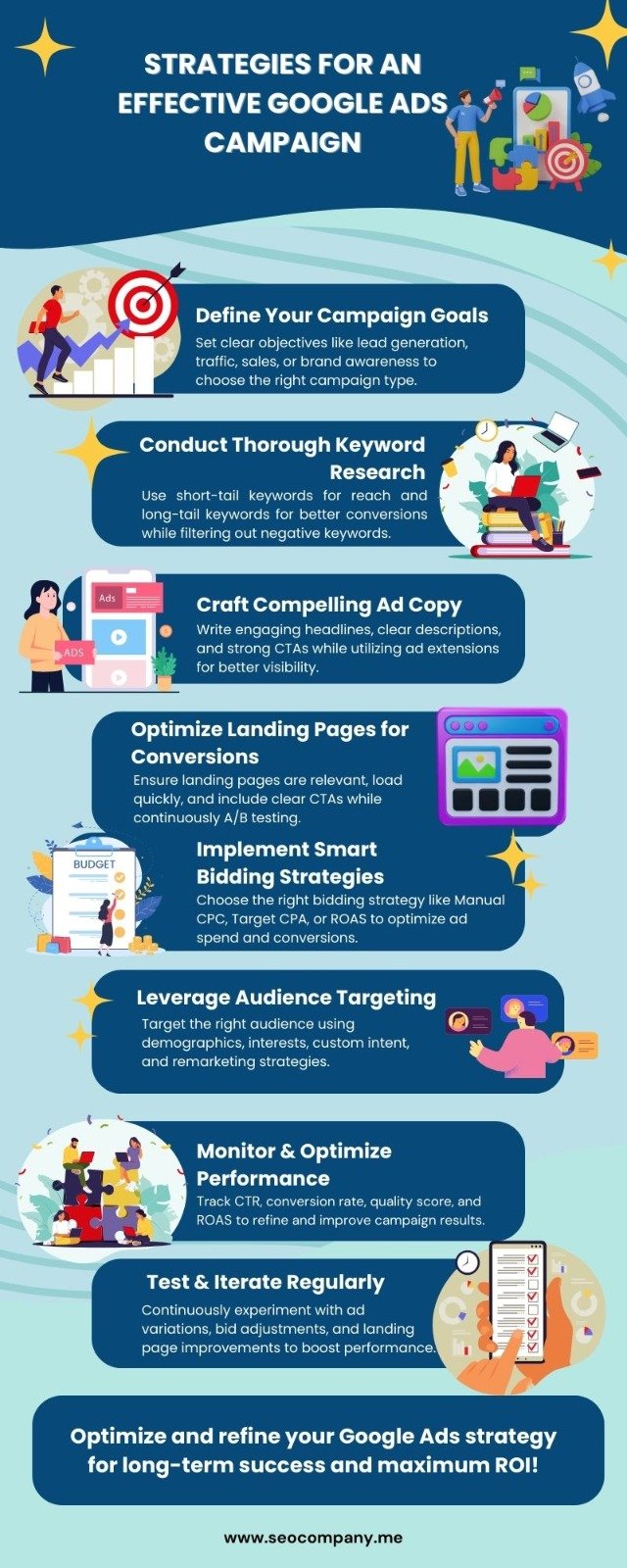 STRATEGIES FOR AN EFFECTIVE GOOGLE ADS CAMPAIGN

Define Your Campaign Goals
Set clear objectives like lead generation, traffic, sales, or brand awareness to choose the right campaign type.

Conduct Thorough Keyword Research
Use short-tail keywords for reach and long-tail keywords for better conversions while filtering out negative keywords.

Ads
ADS
Craft Compelling Ad Copy
Write engaging headlines, clear descriptions, and strong CTAs while utilizing ad extensions for better visibility.

Optimize Landing Pages for Conversions
Ensure landing pages are relevant, load quickly, and include clear CTAs while continuously A/B testing.

BUDGET
Implement Smart Bidding Strategies
Choose the right bidding strategy like Manual CPC, Target CPA, or ROAS to optimize ad spend and conversions.

Leverage Audience Targeting
Target the right audience using demographics, interests, custom intent, and remarketing strategies.

Monitor & Optimize Performance
Track CTR, conversion rate, quality score, and ROAS to refine and improve campaign results.

Test & Iterate Regularly
Continuously experiment with ad variations, bid adjustments, and landing page improvements to boost performance.

Optimize and refine your Google Ads strategy for long-term success and maximum ROI!

www.seocompany.me